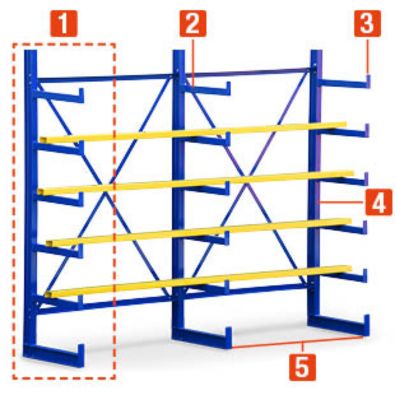 1
2
3
4
5